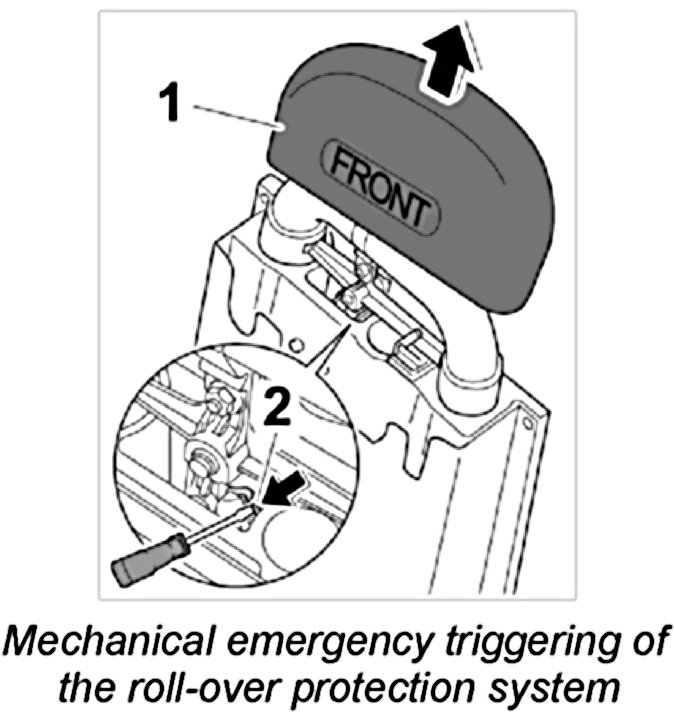 1

FRONT

2

Mechanical emergency triggering of the roll-over protection system