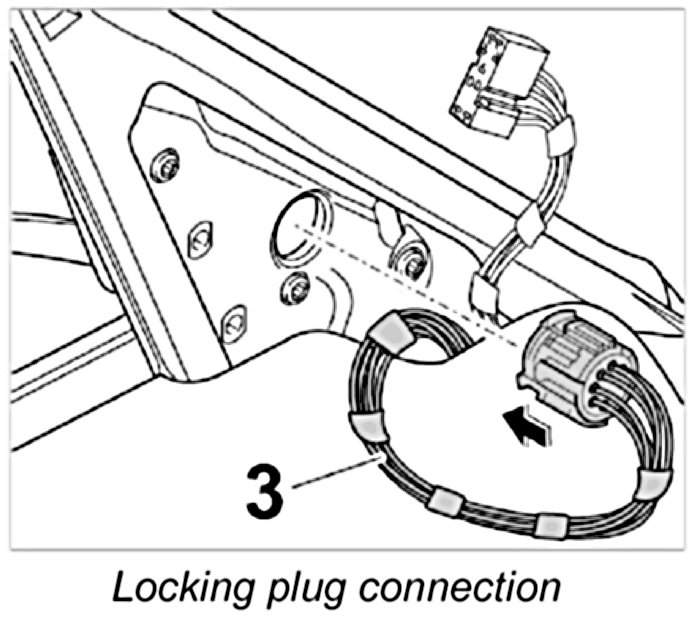 3

Locking plug connection