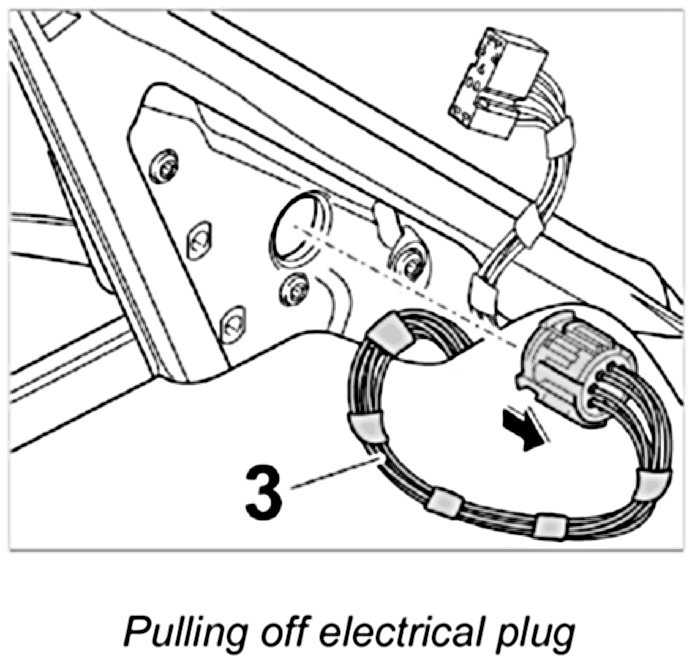 3

Pulling off electrical plug