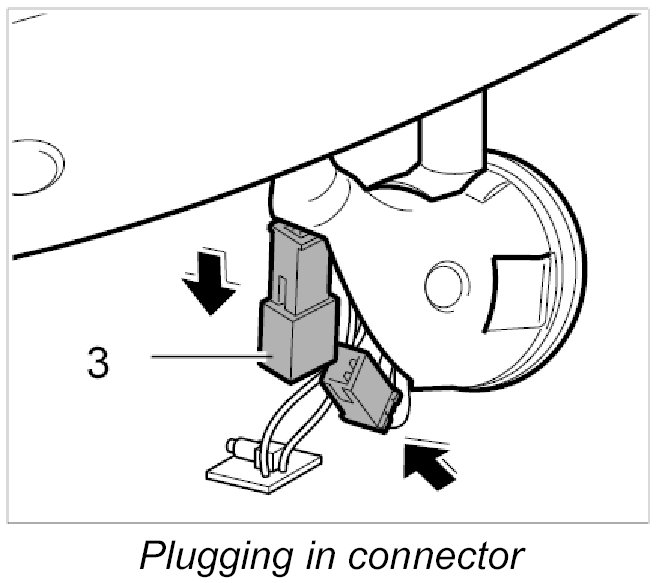 3

Plugging in connector