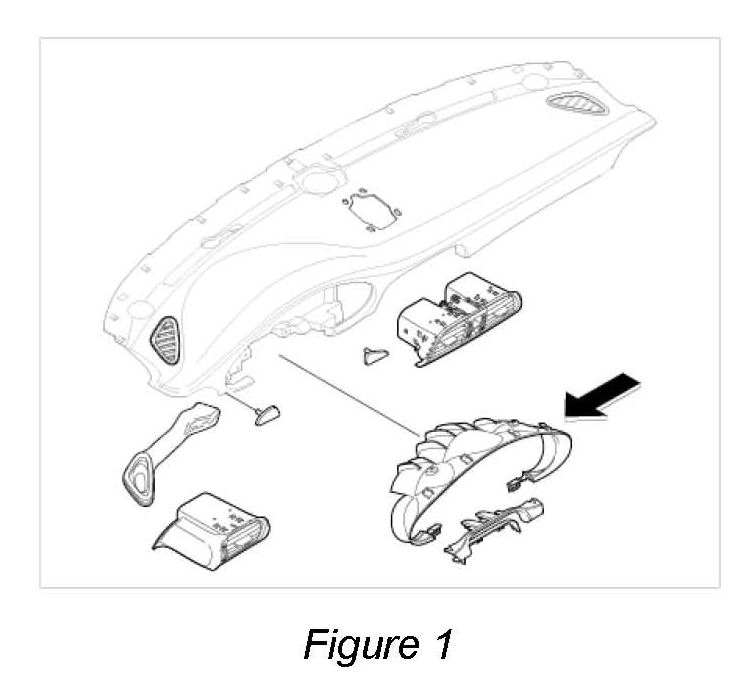 Figure 1