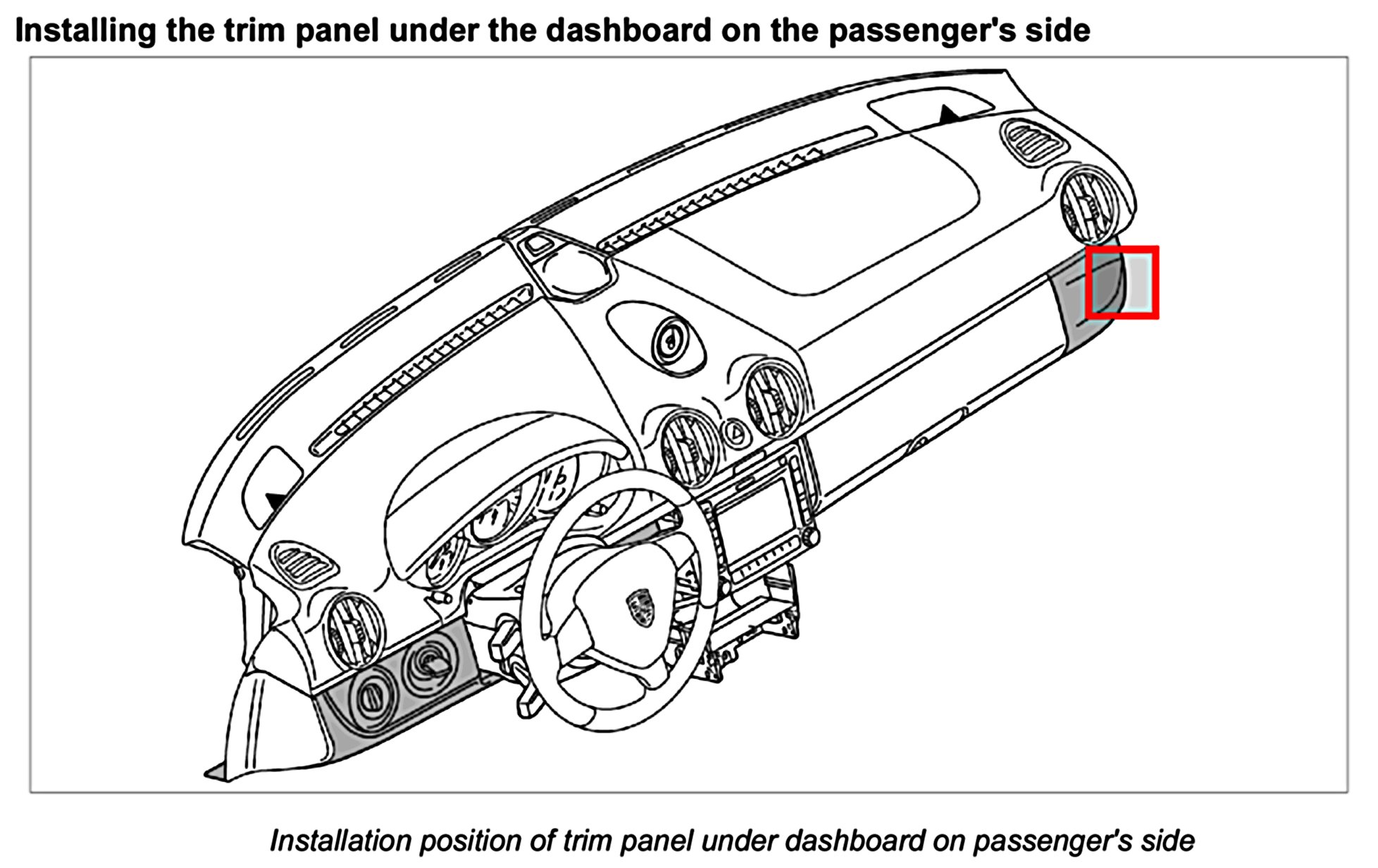 Installing the trim panel under the dashboard on the passenger's side

Installation position of trim panel under dashboard on passenger's side