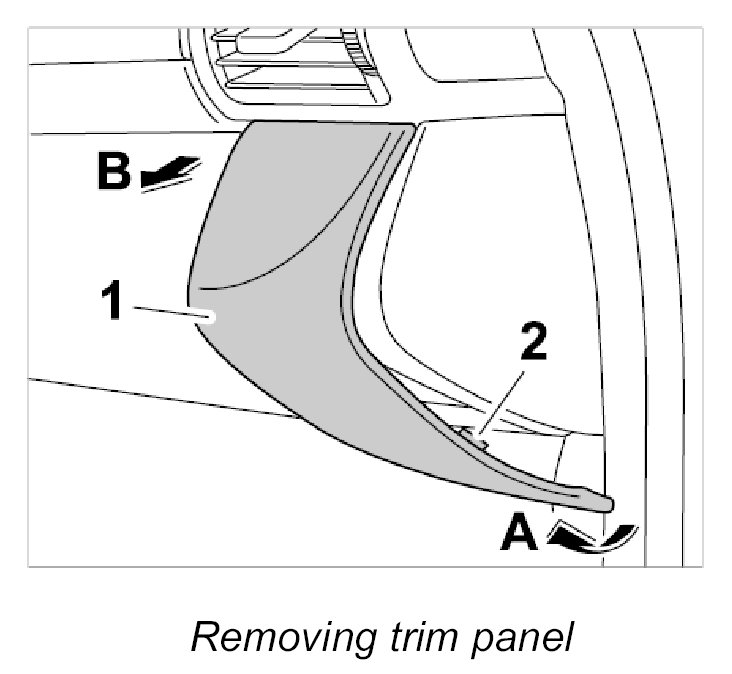 B
1
2
A

Removing trim panel