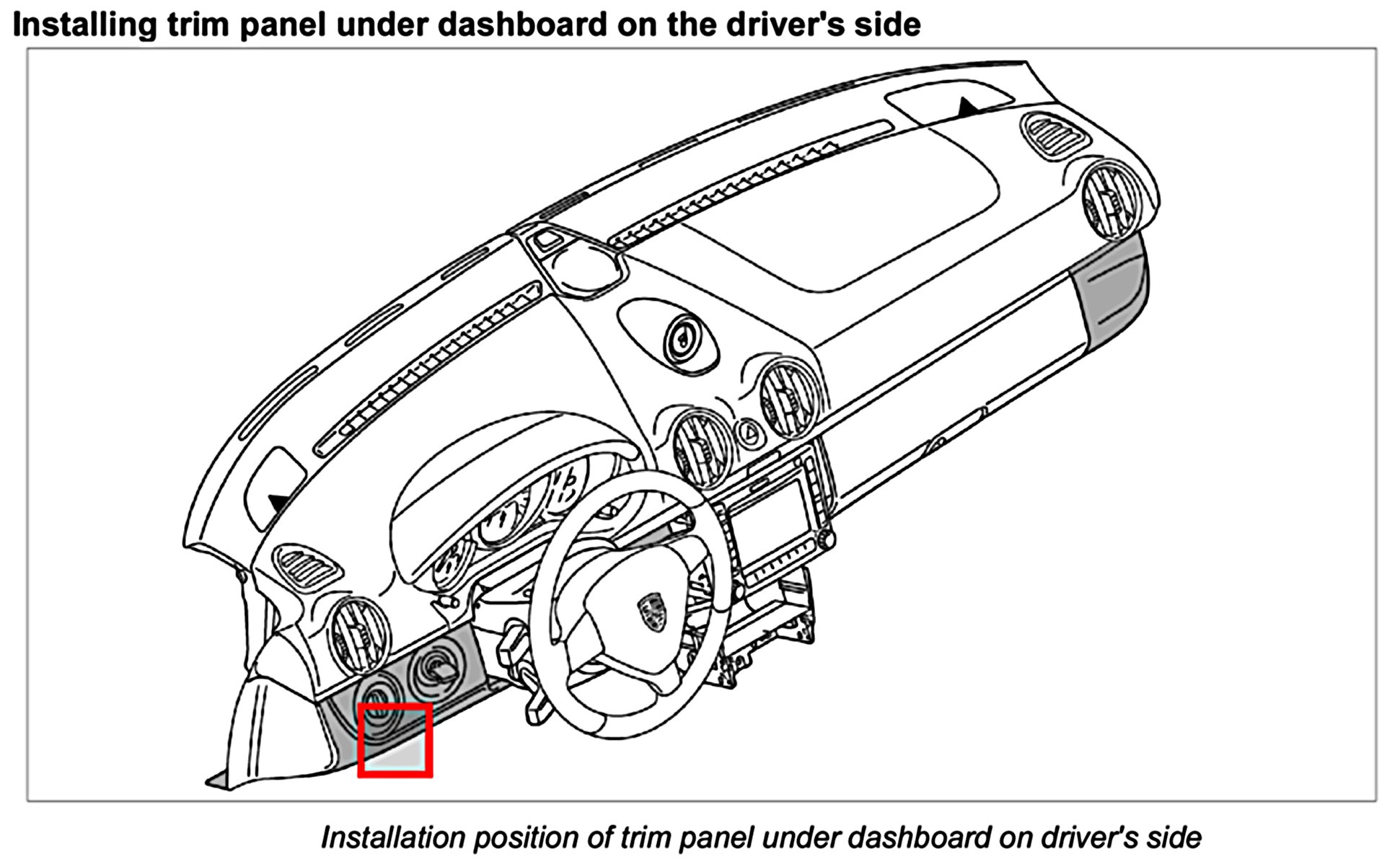 Installing trim panel under dashboard on the driver's side

Installation position of trim panel under dashboard on driver's side