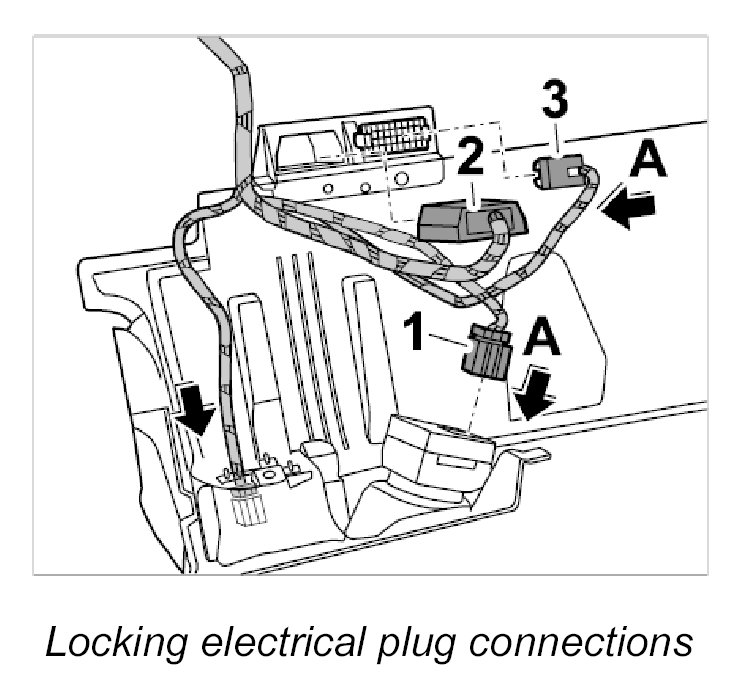 3
2
A
1
A

Locking electrical plug connections