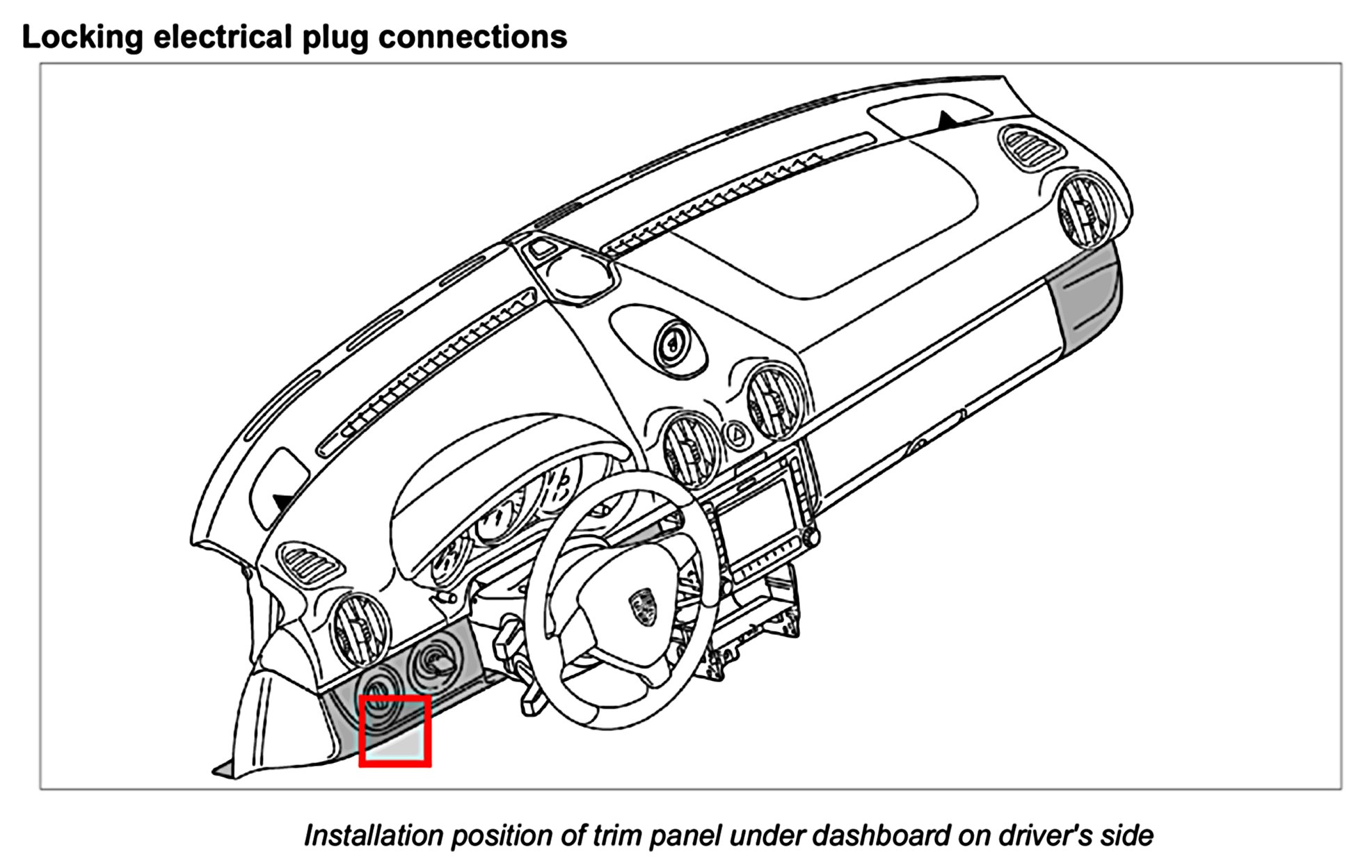 Locking electrical plug connections

Installation position of trim panel under dashboard on driver's side