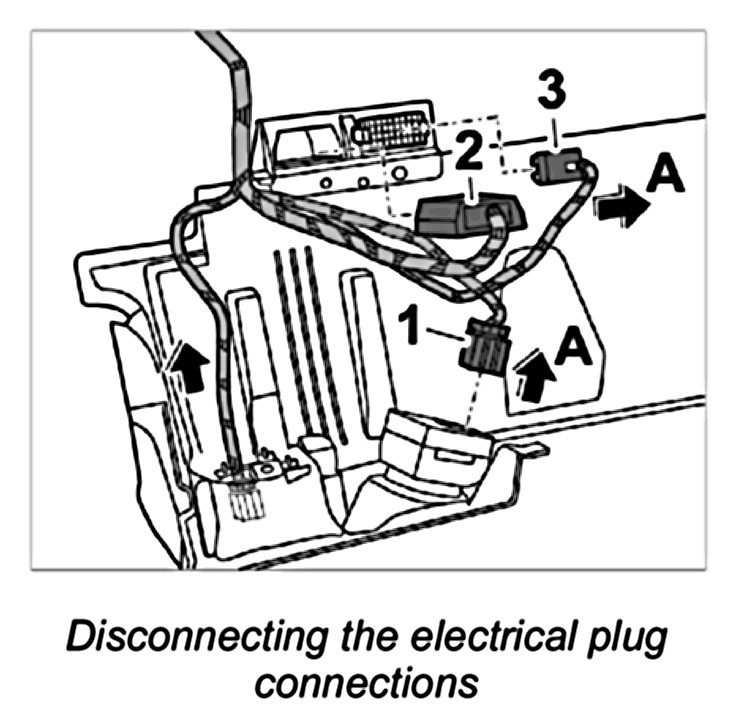 3
2
A
1
A

Disconnecting the electrical plug connections