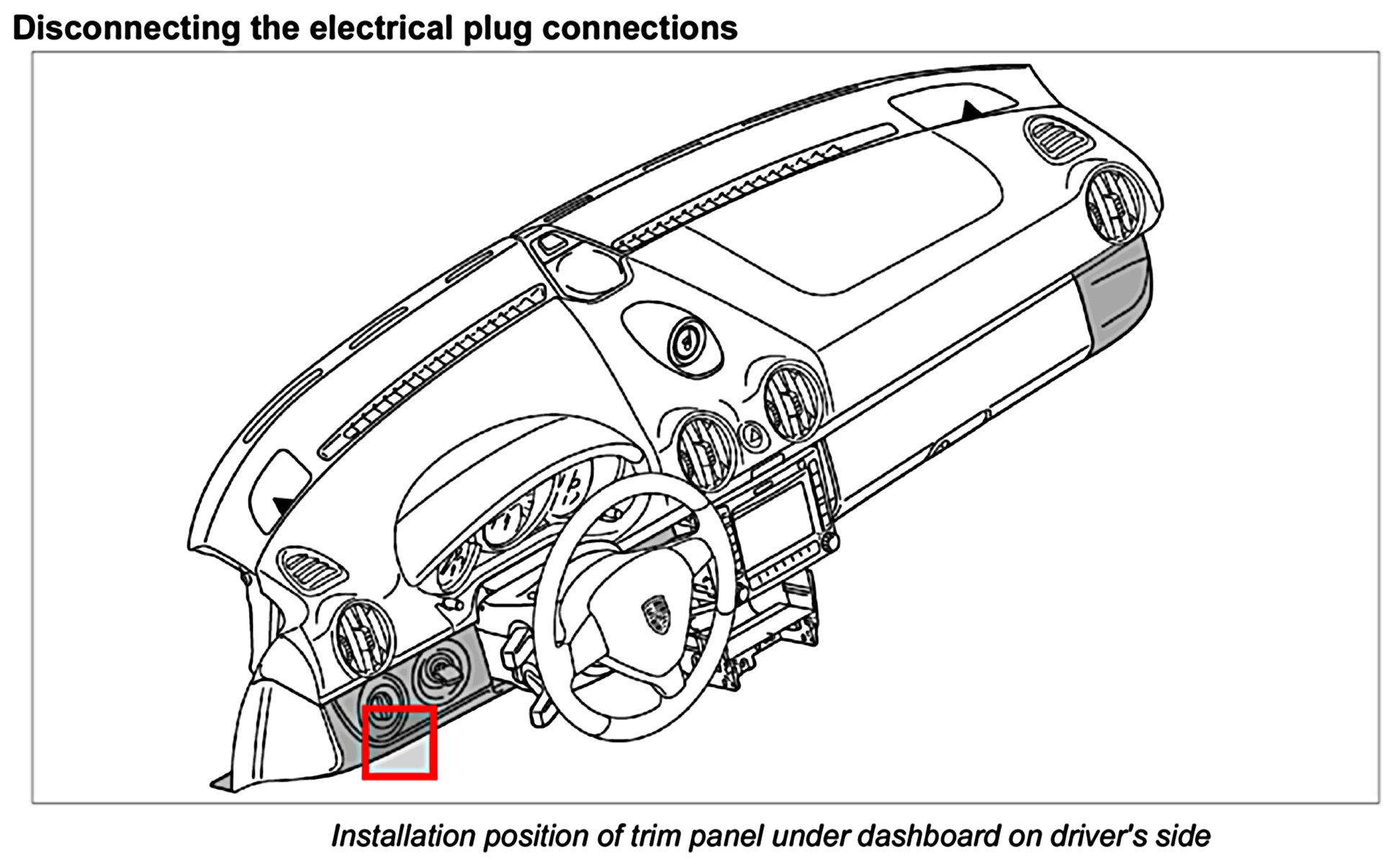 Disconnecting the electrical plug connections

Installation position of trim panel under dashboard on driver's side