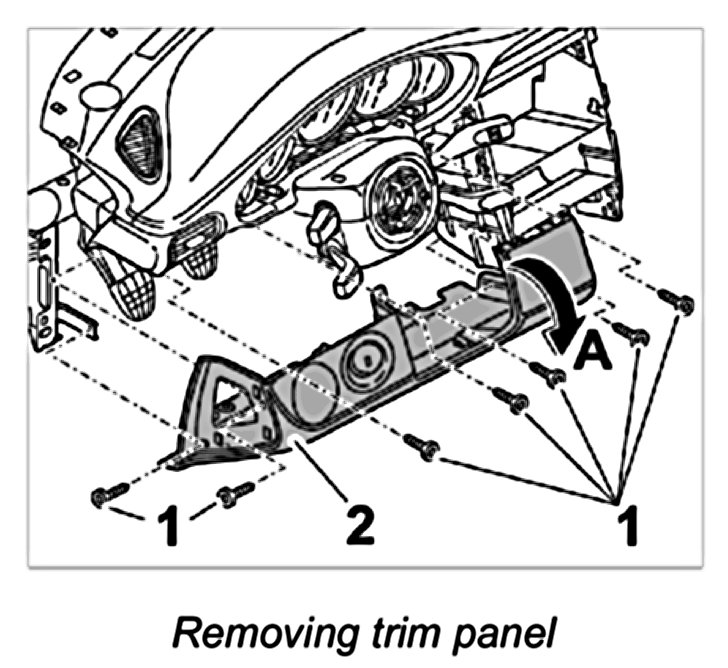 A
1
2
1

Removing trim panel