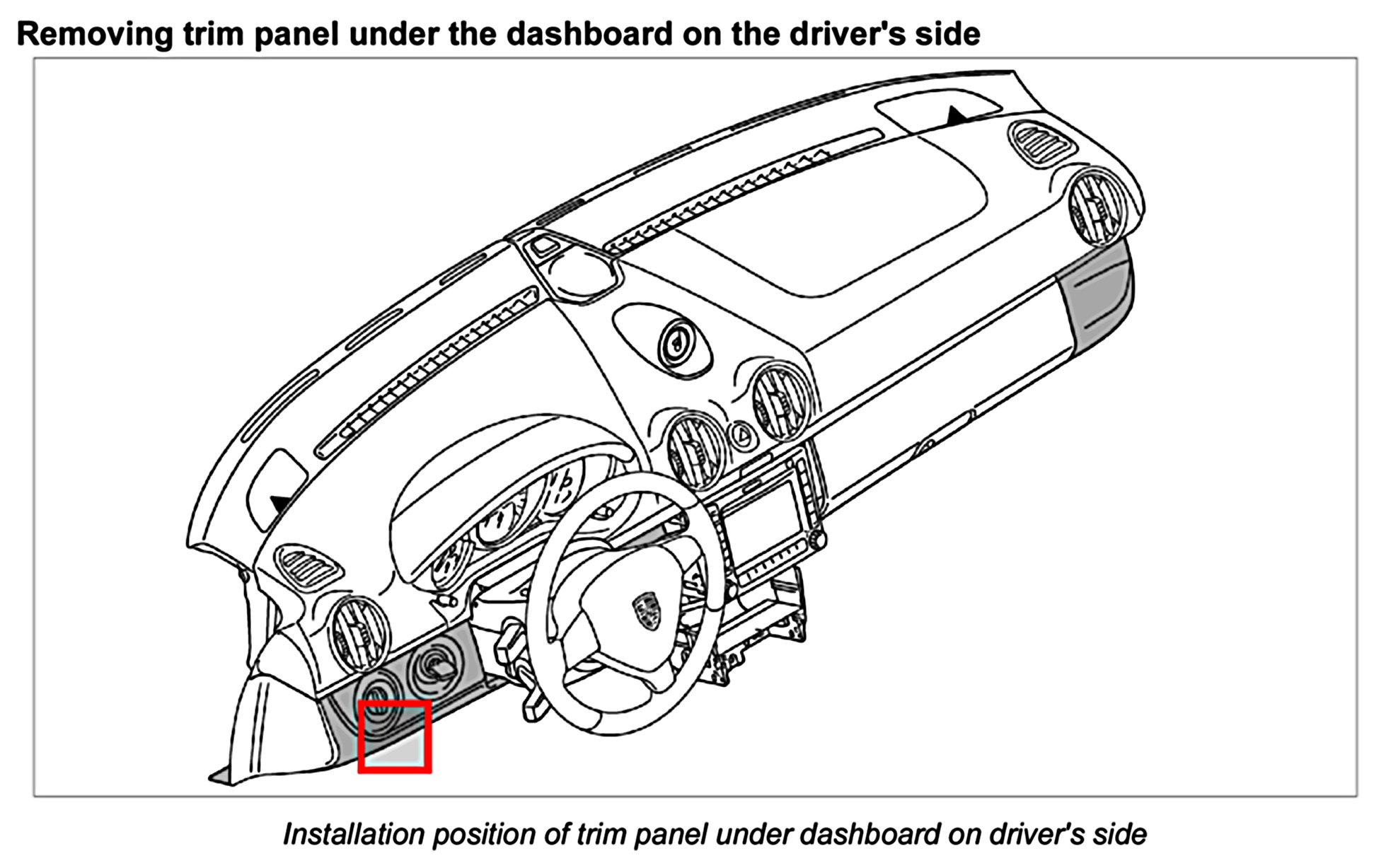 Removing trim panel under the dashboard on the driver's side

Installation position of trim panel under dashboard on driver's side