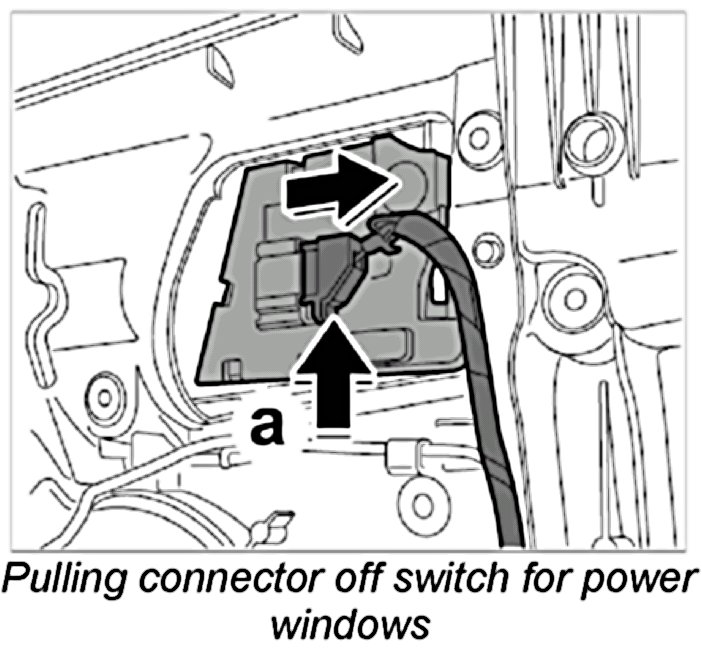 a

Pulling connector off switch for power windows