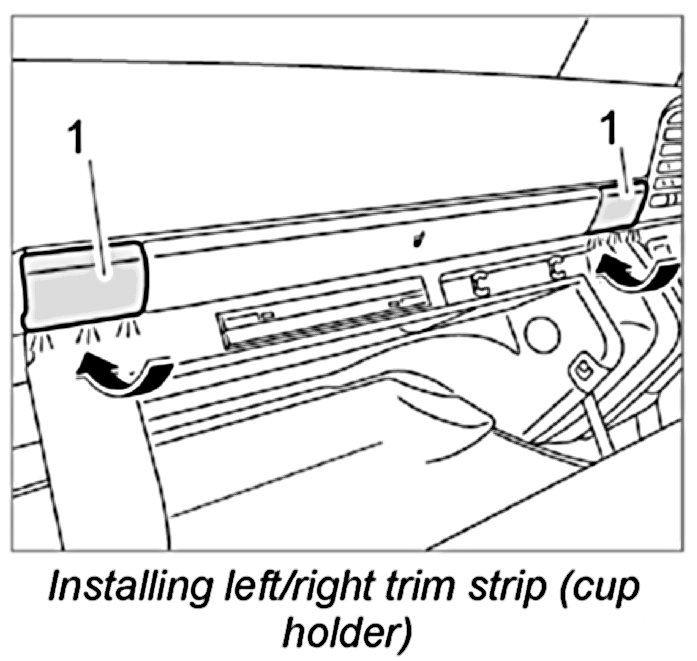 1

1

Installing left/right trim strip (cup holder)