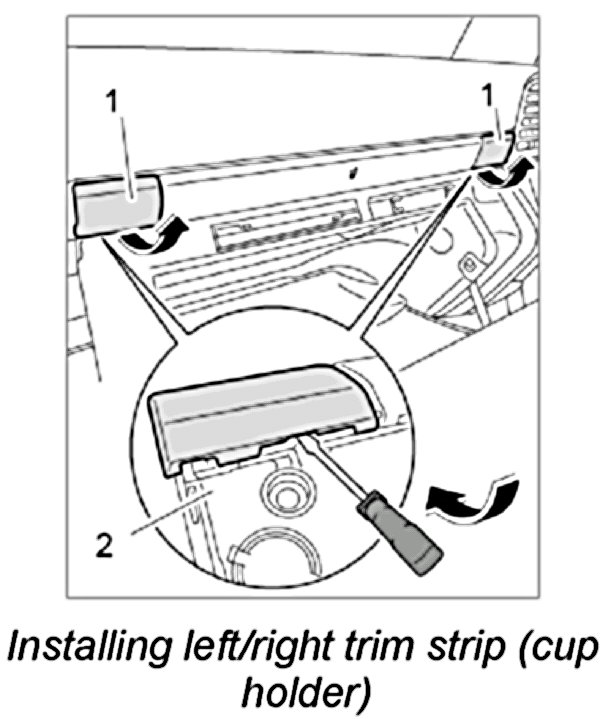 1
1
2
Installing left/right trim strip (cup holder)