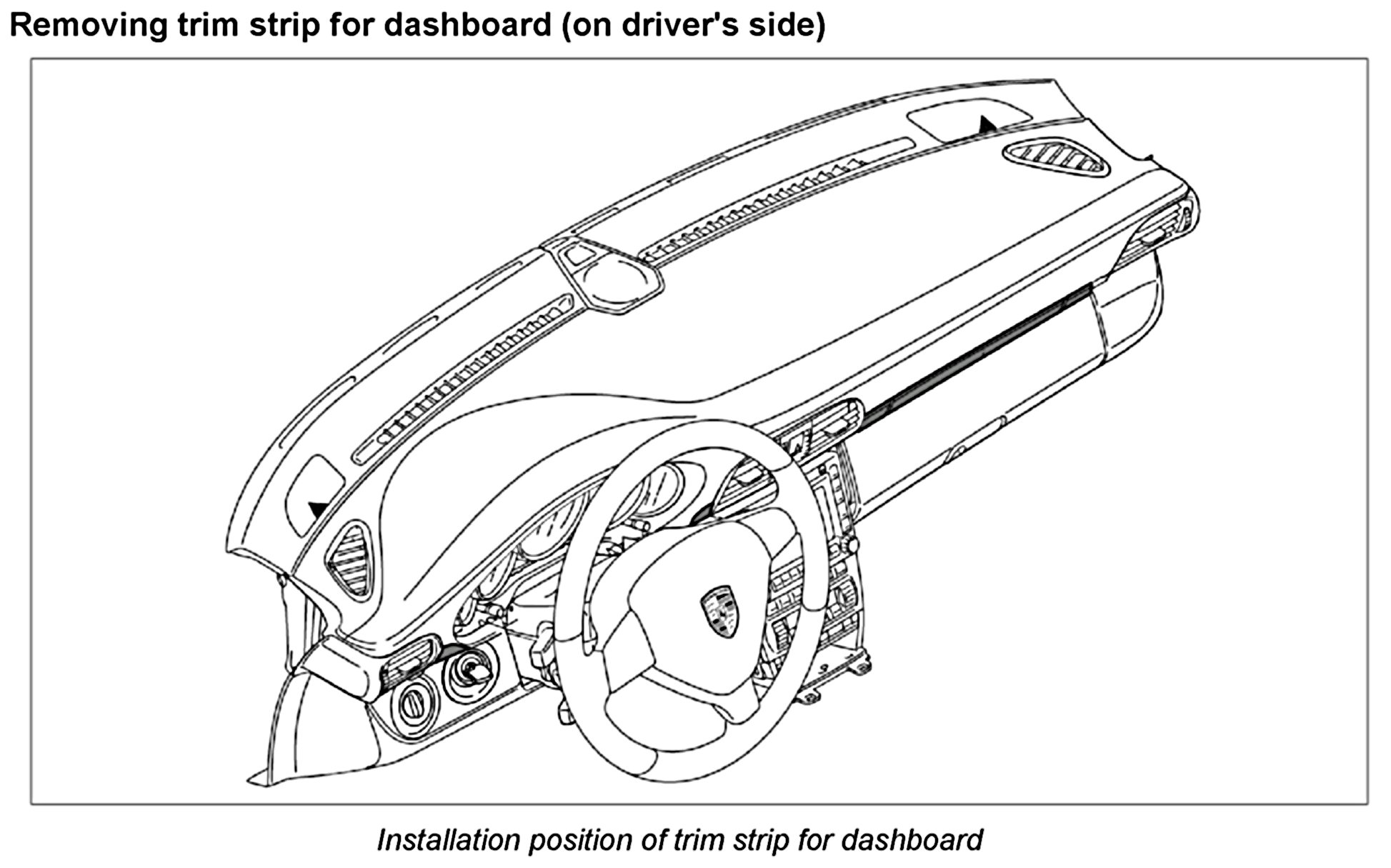 Removing trim strip for dashboard (on driver's side)

Installation position of trim strip for dashboard