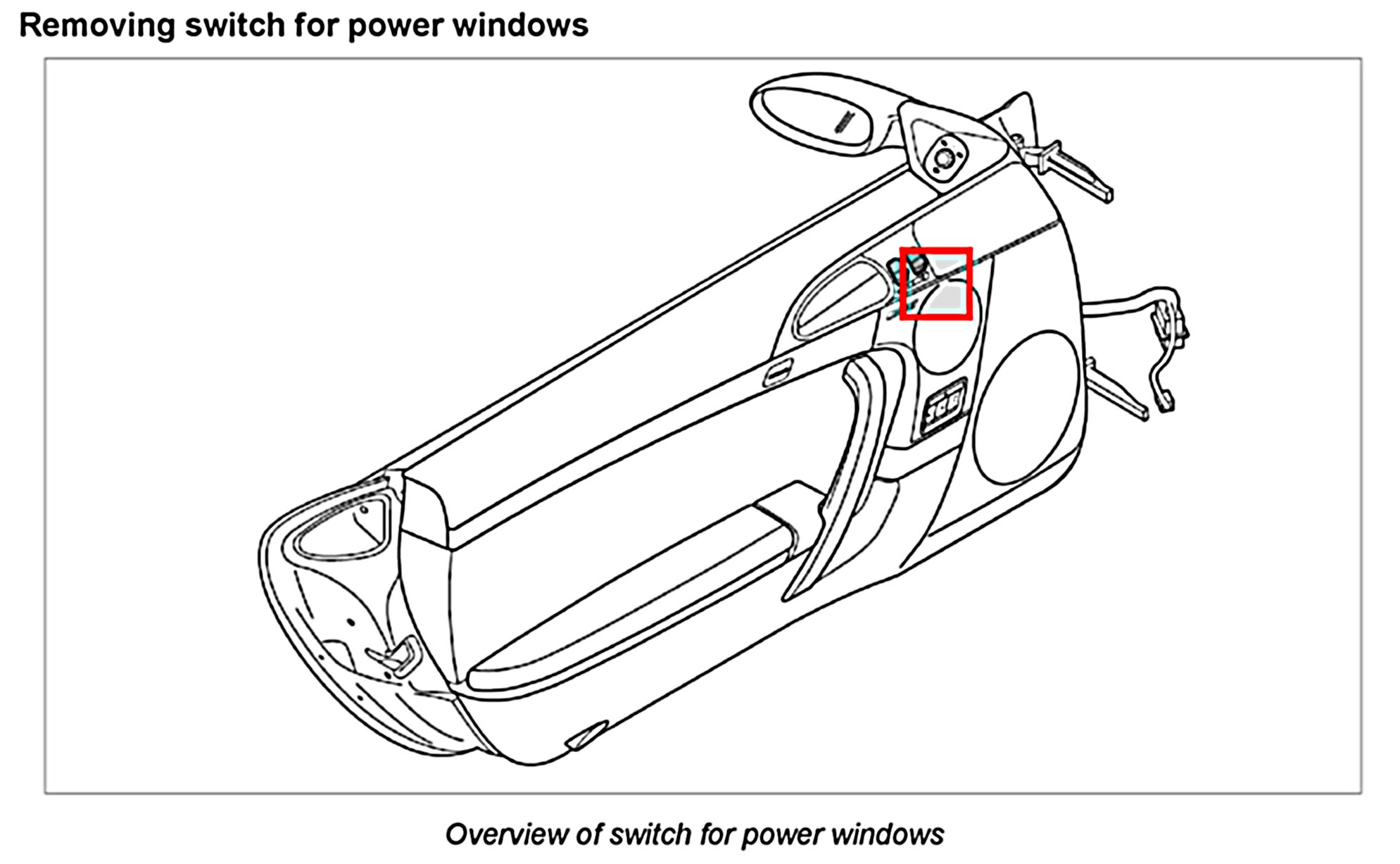 Removing switch for power windows

Overview of switch for power windows