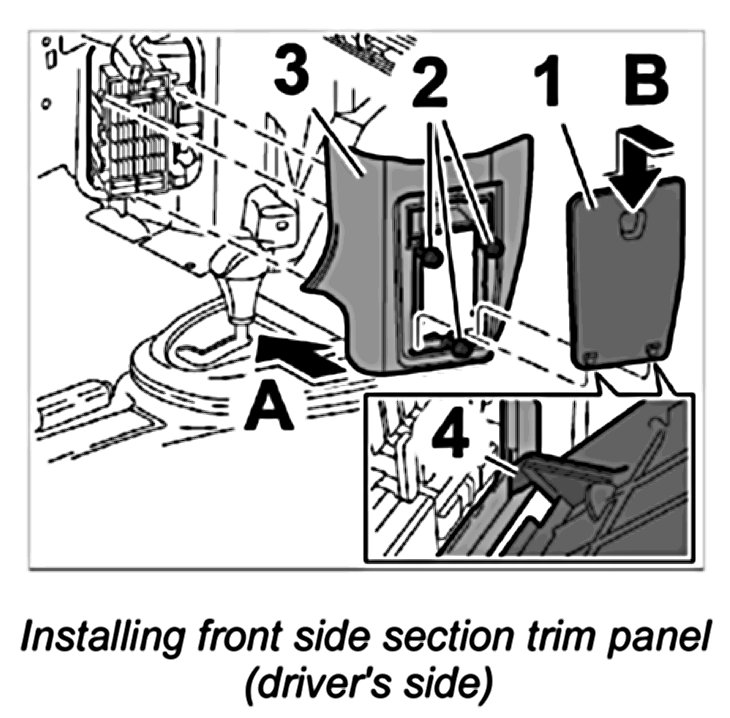 3
2
1
B
A
4

Installing front side section trim panel (driver's side)