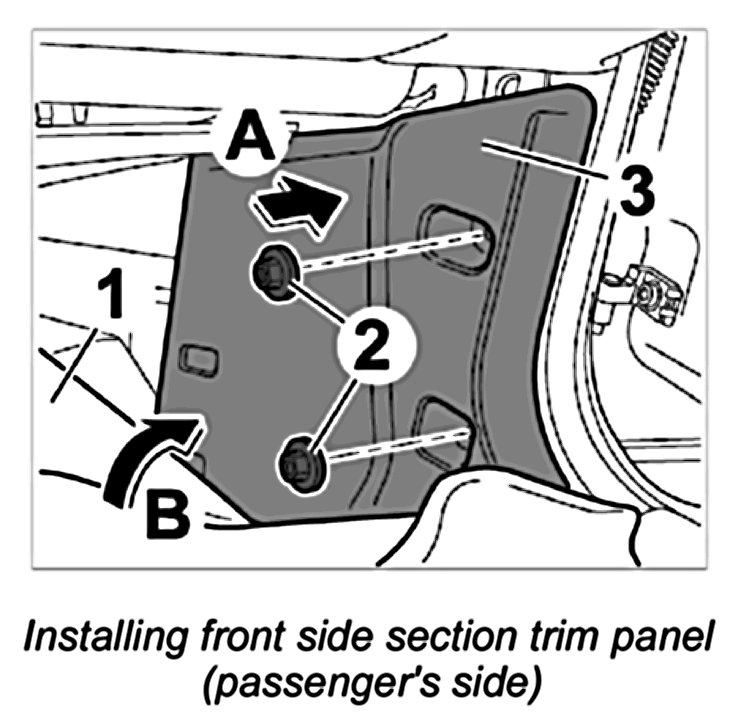 A
3
1
2
B

Installing front side section trim panel (passenger's side)