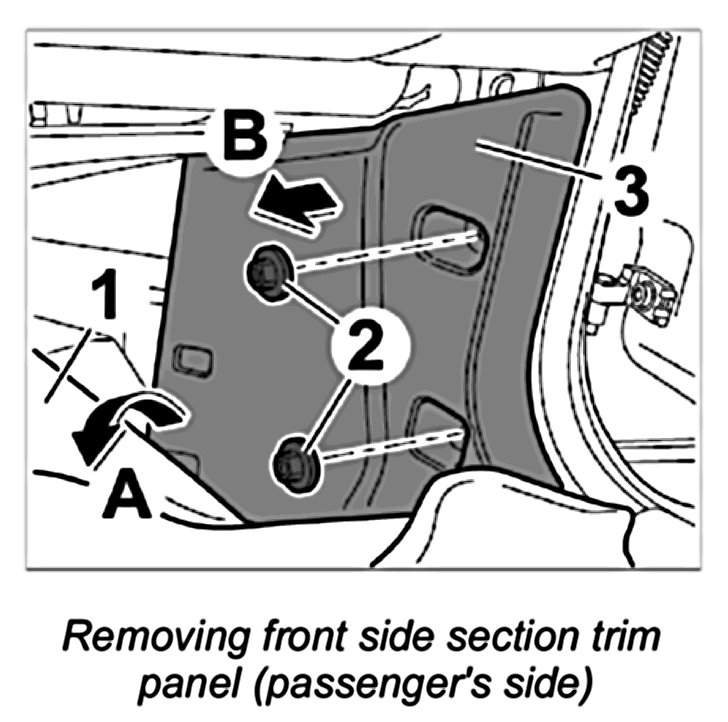 B
3
1
2
A

Removing front side section trim panel (passenger's side)