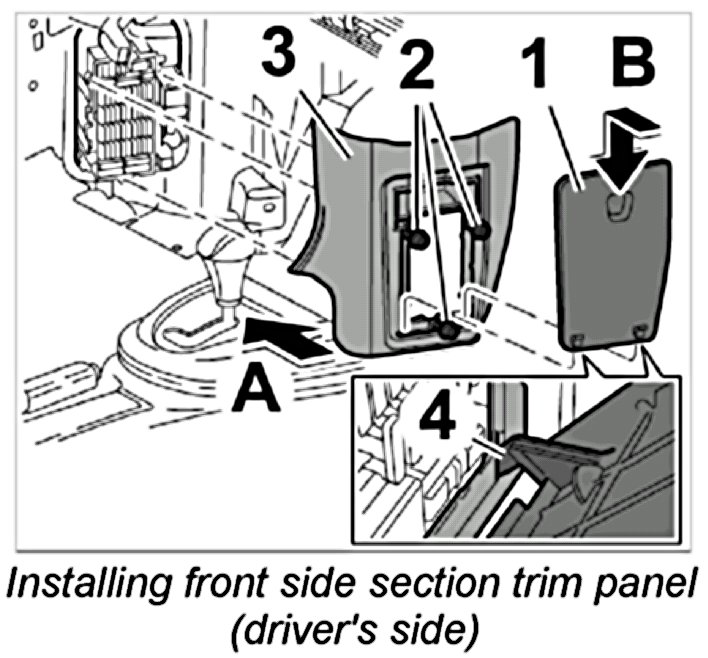 3
2
1
B
A
4

Installing front side section trim panel (driver's side)