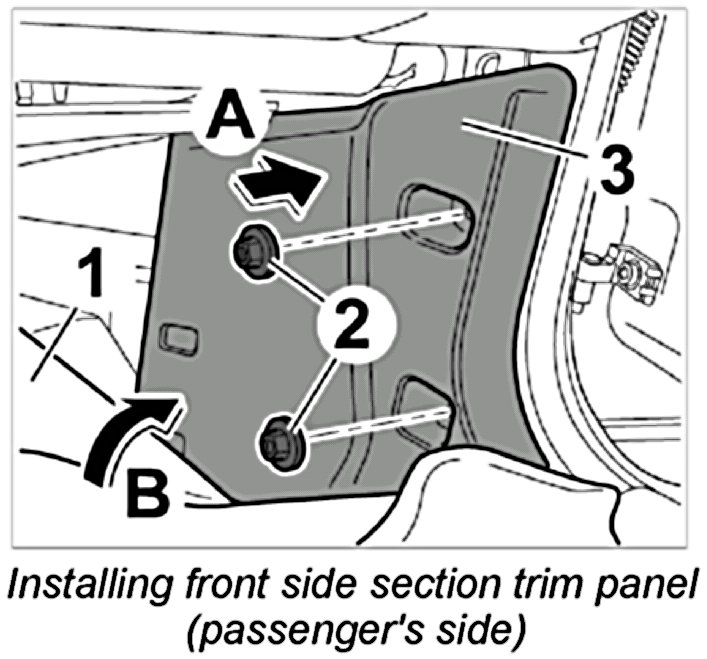 A
3
1
2
B

Installing front side section trim panel (passenger's side)