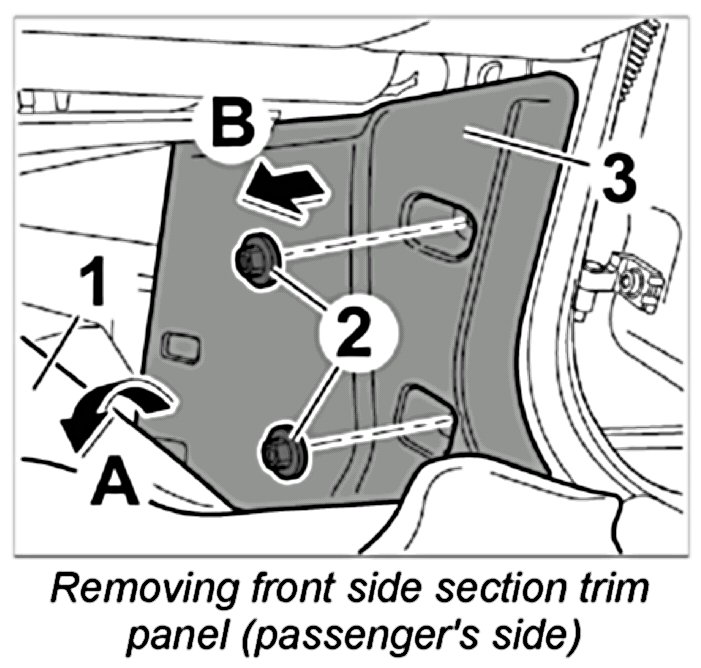 B
3
1
2
A

Removing front side section trim panel (passenger's side)