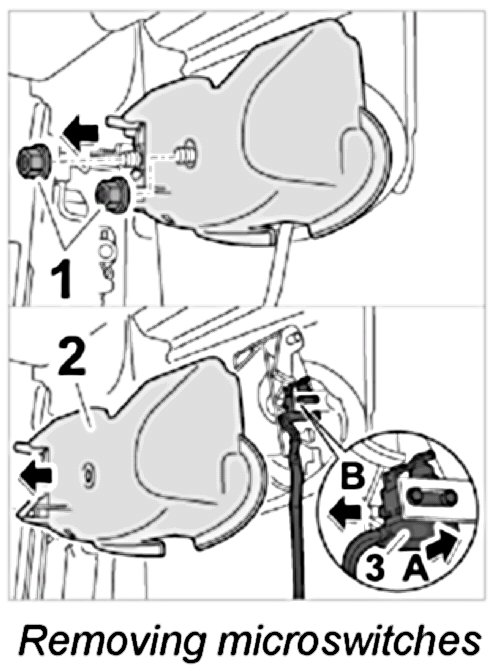 1
2
B
3
A
Removing microswitches