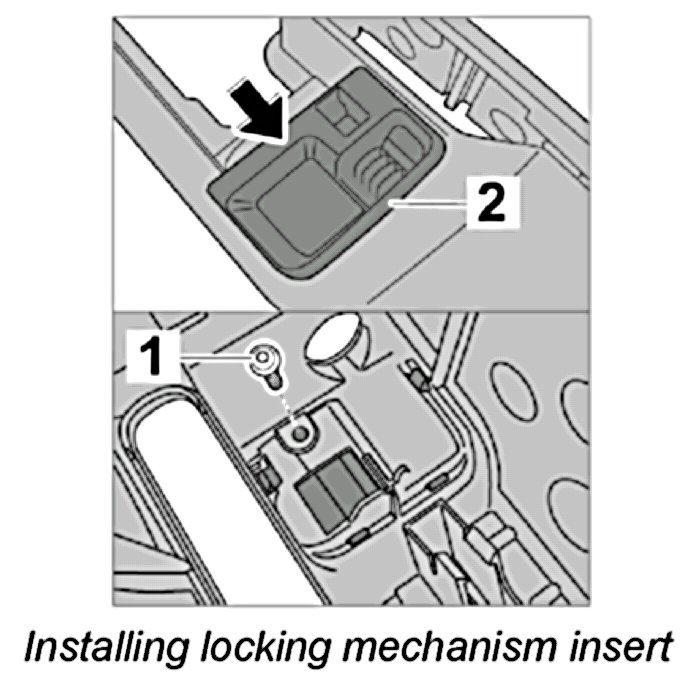 2

1

Installing locking mechanism insert