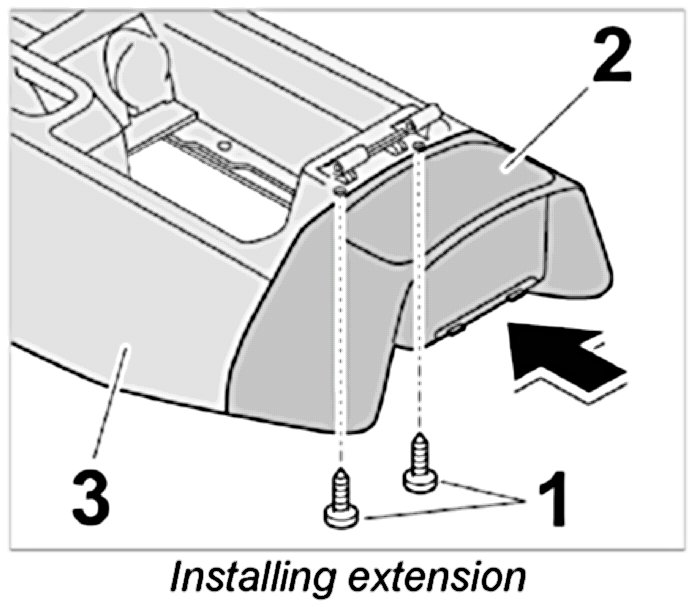 2

3

1

Installing extension