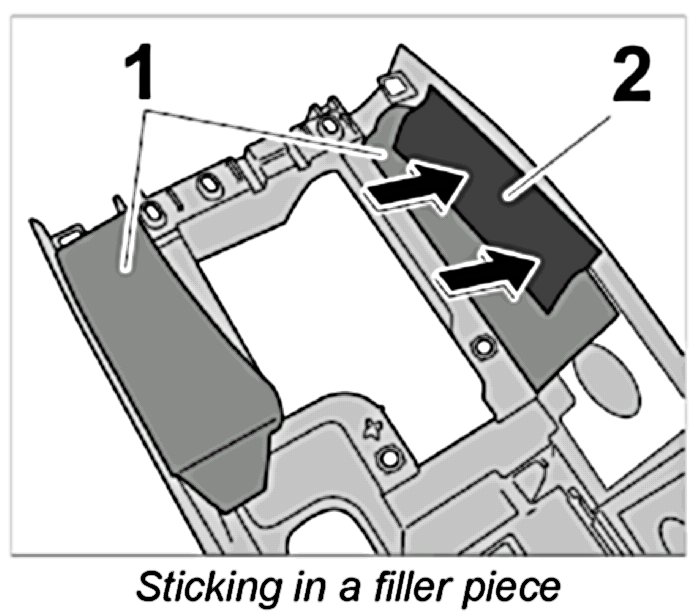 1

2

Sticking in a filler piece