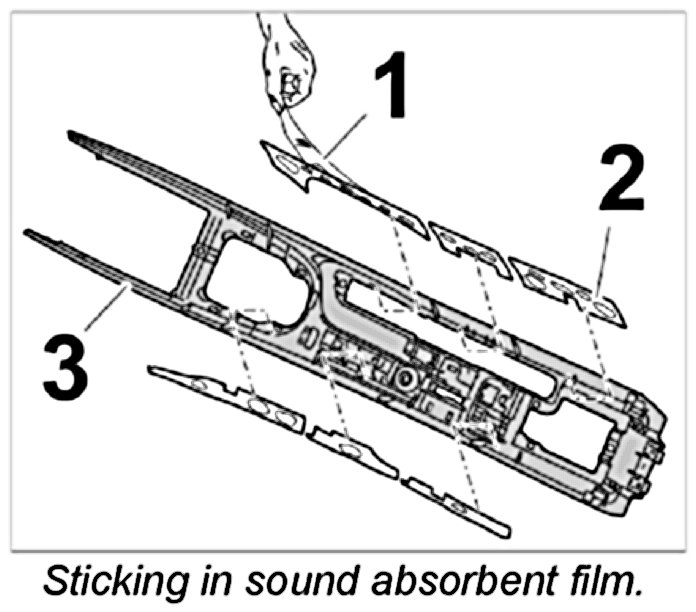 1

2

3

Sticking in sound absorbent film.