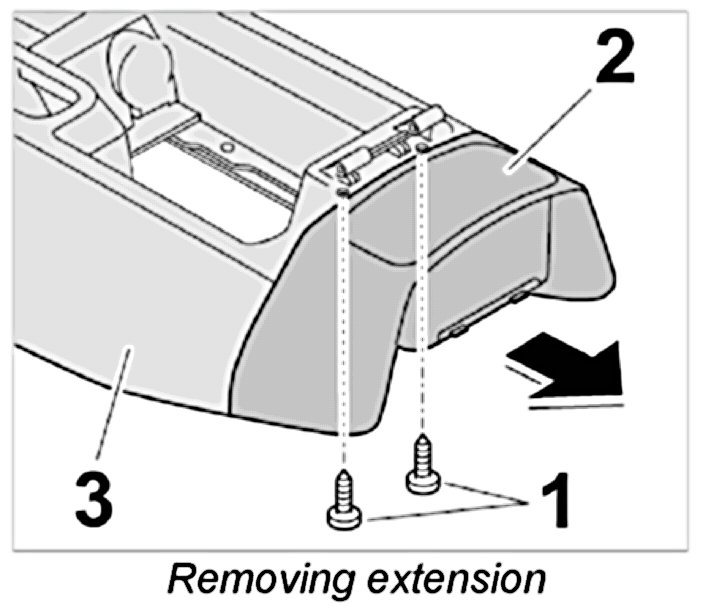 2

3

1

Removing extension