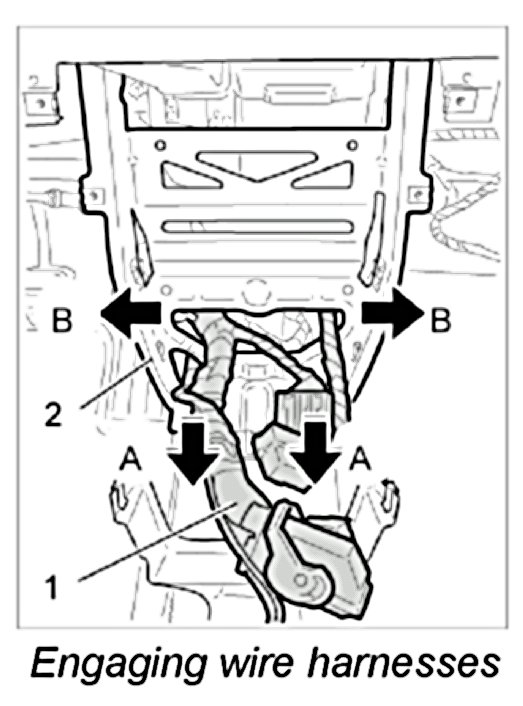 B
B
2
A
A
1

Engaging wire harnesses