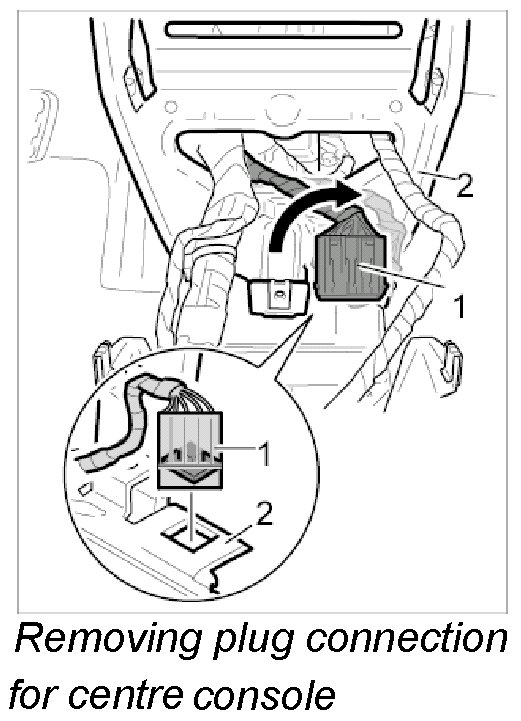 2
1
1
2
Removing plug connection for centre console