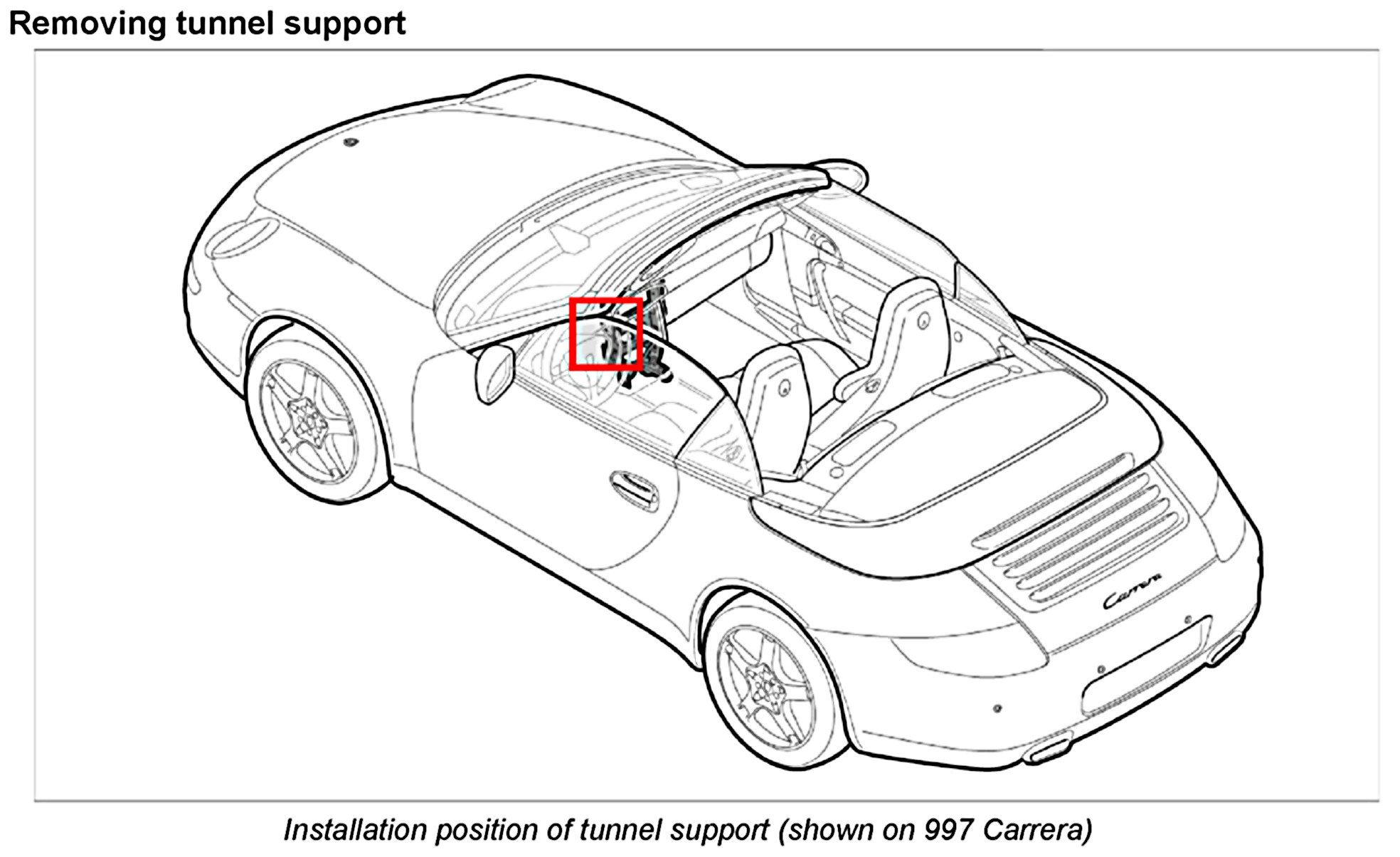 Removing tunnel support

Carrera

Installation position of tunnel support (shown on 997 Carrera)