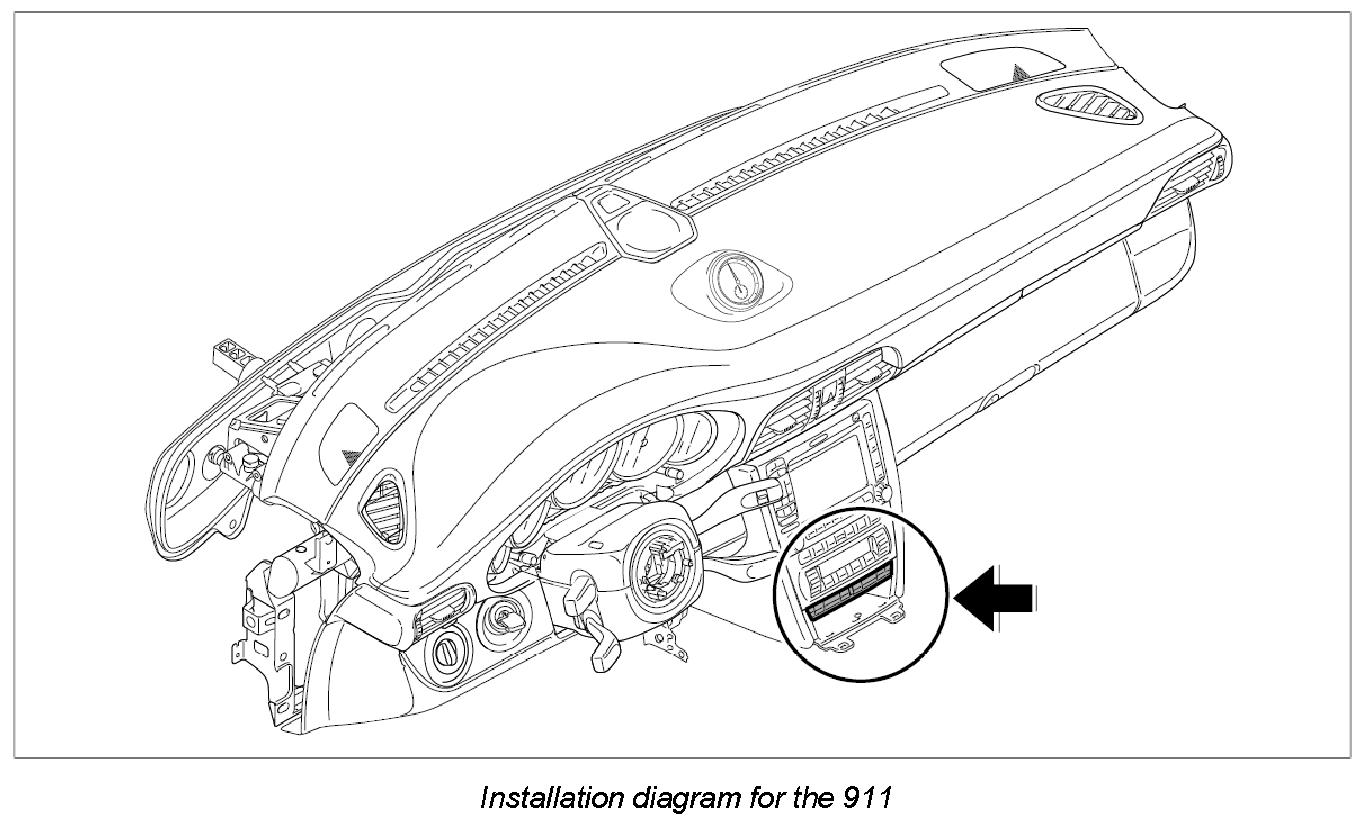 Installation diagram for the 911