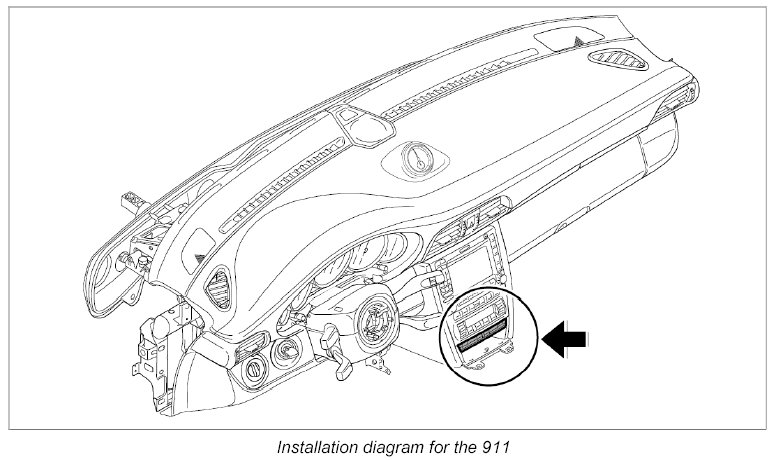 Installation diagram for the 911