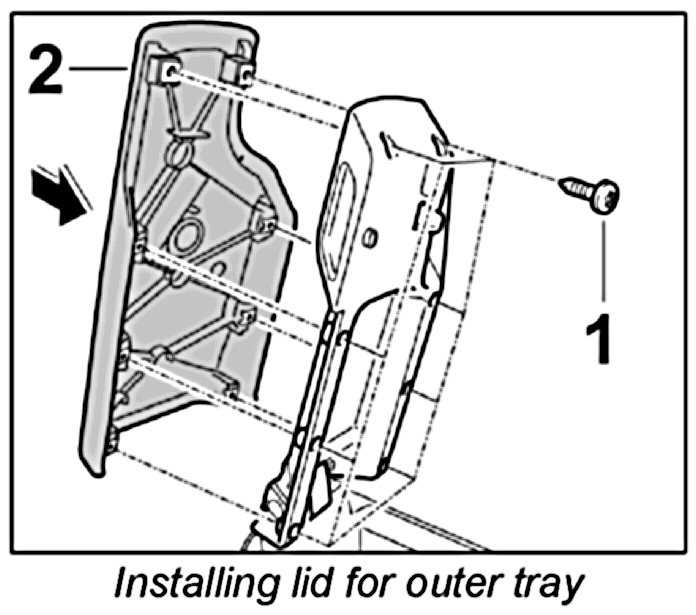 2

1

Installing lid for outer tray