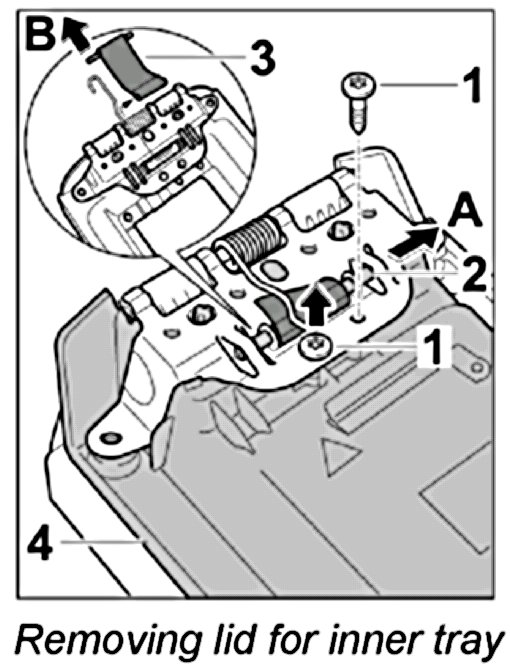 B
3
1
A
2
1
4
Removing lid for inner tray