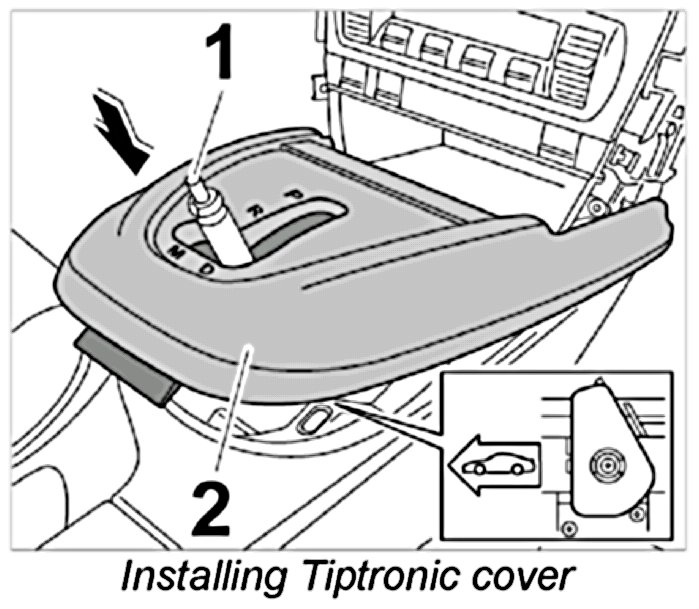 1

P
R
M
D

2

Installing Tiptronic cover