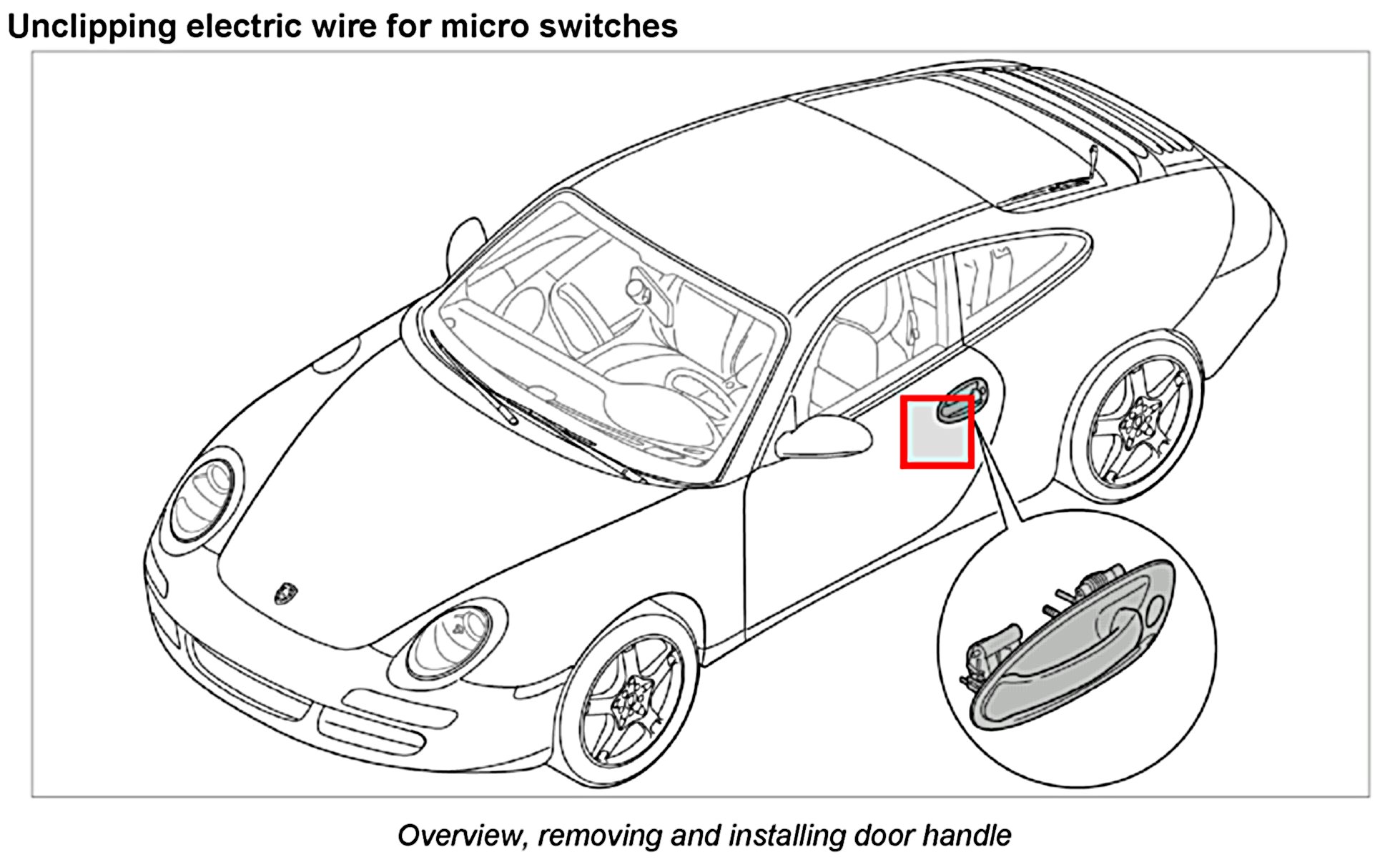 Unclipping electric wire for micro switches

Overview, removing and installing door handle