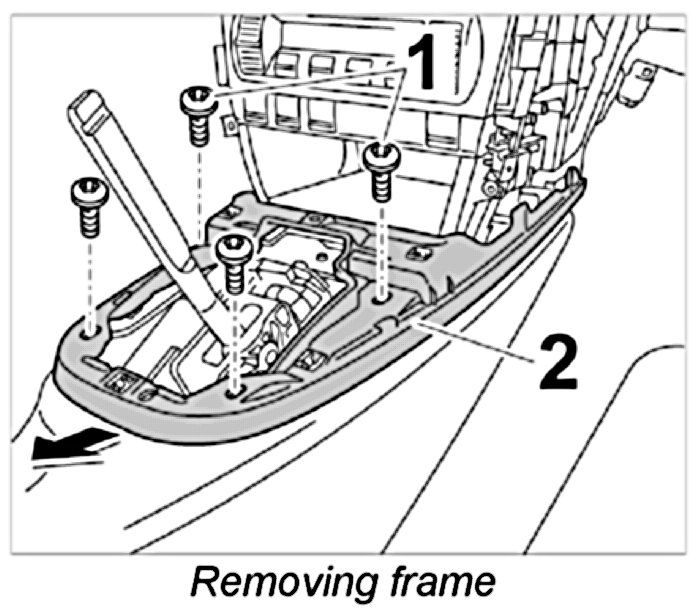 1
2
Removing frame