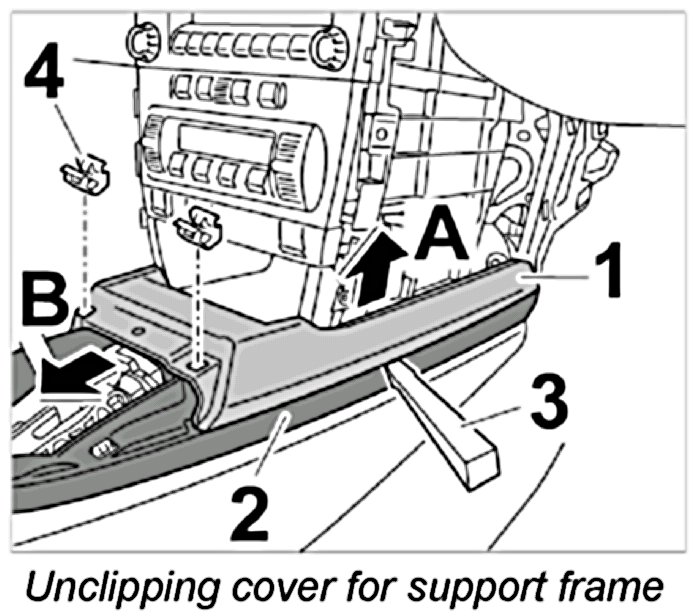 4
A
1
B
3
2
Unclipping cover for support frame