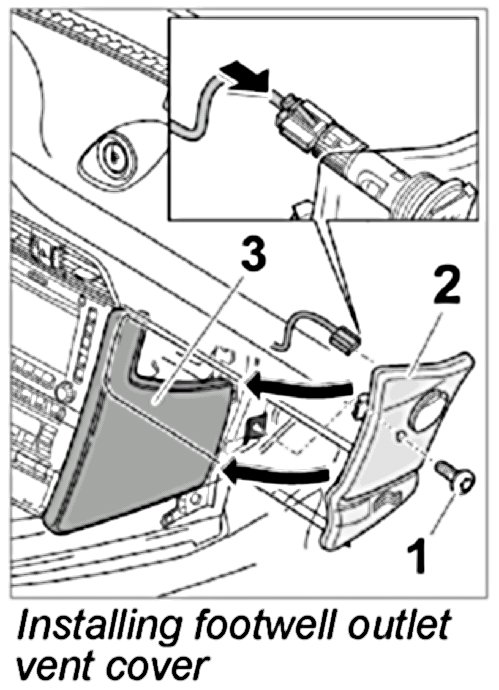 3

2

1

Installing footwell outlet vent cover