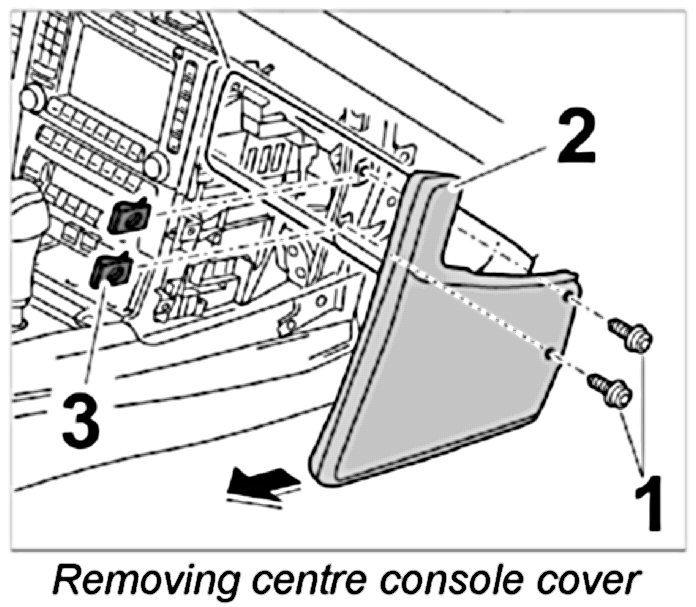 2
3
1
Removing centre console cover