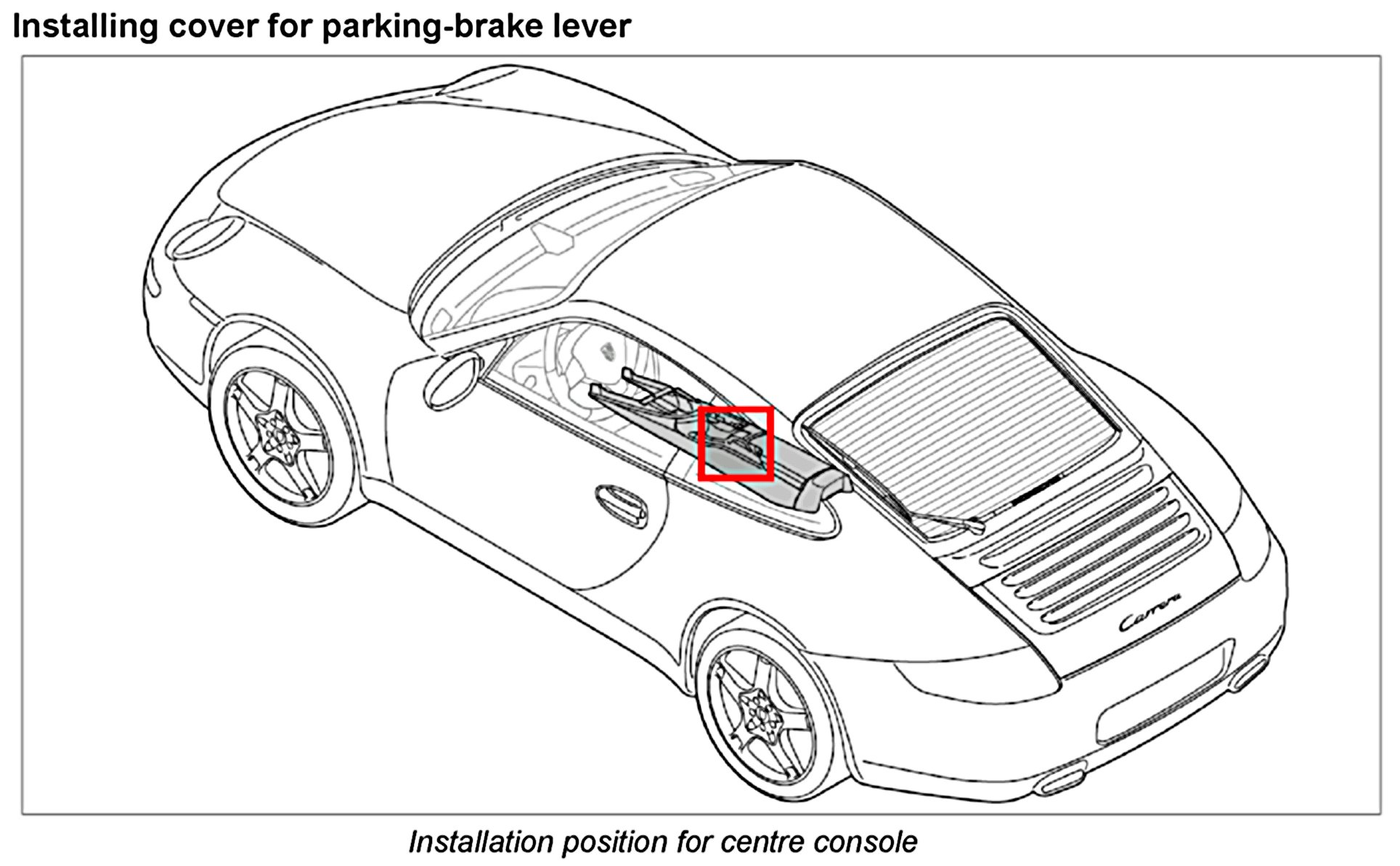 Installing cover for parking-brake lever

Carrera

Installation position for centre console