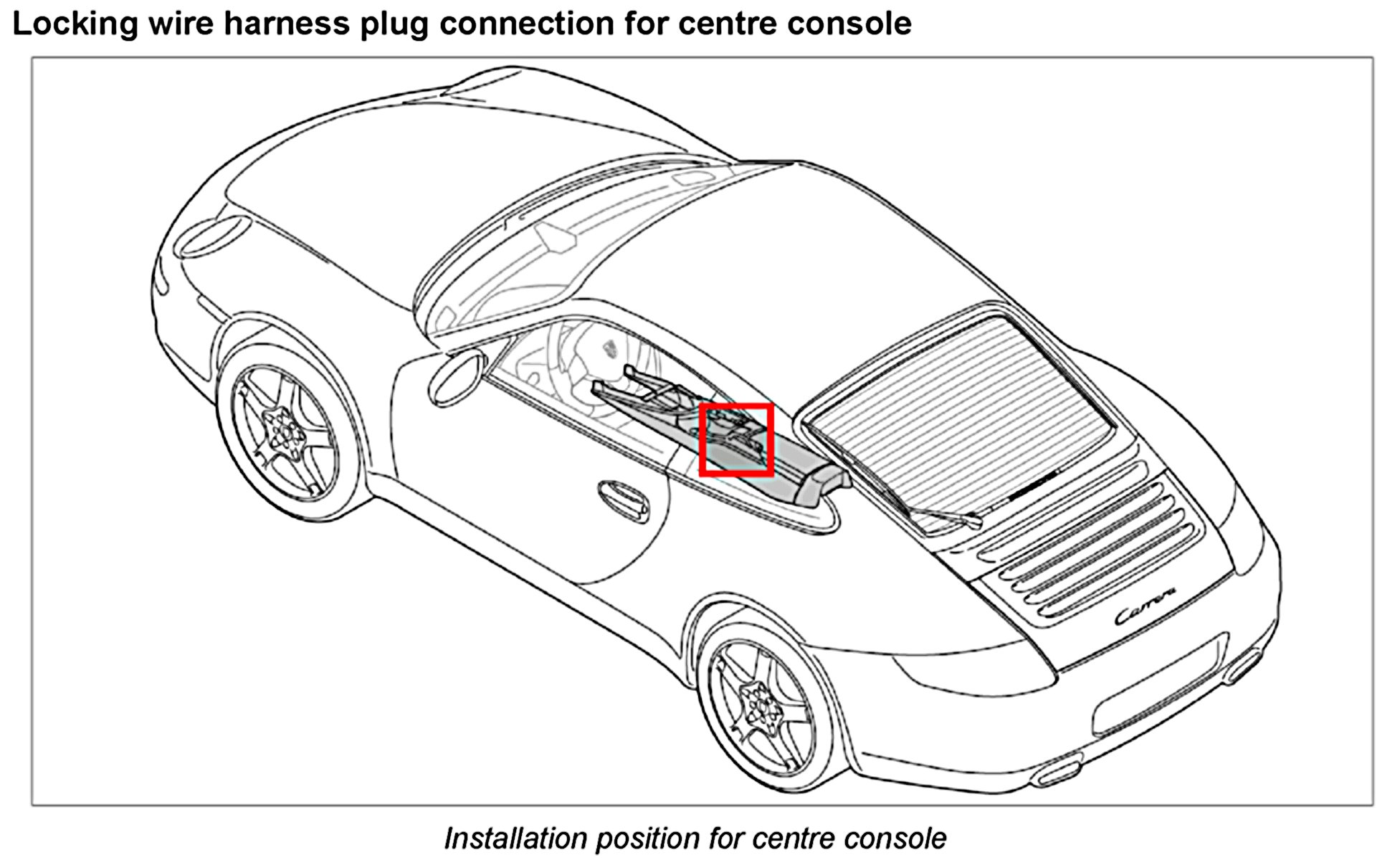 Locking wire harness plug connection for centre console

Carrera

Installation position for centre console