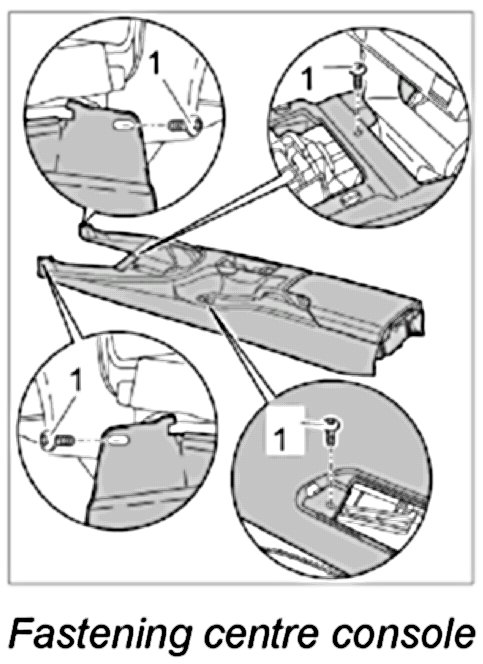 1

1

1

1

Fastening centre console