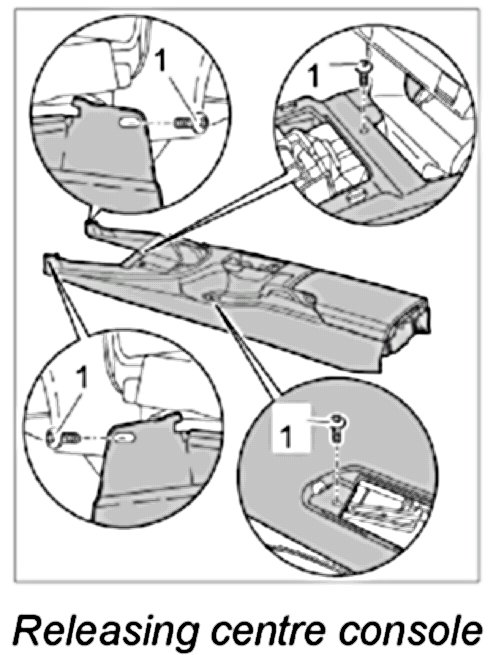 1

1

1

1

Releasing centre console