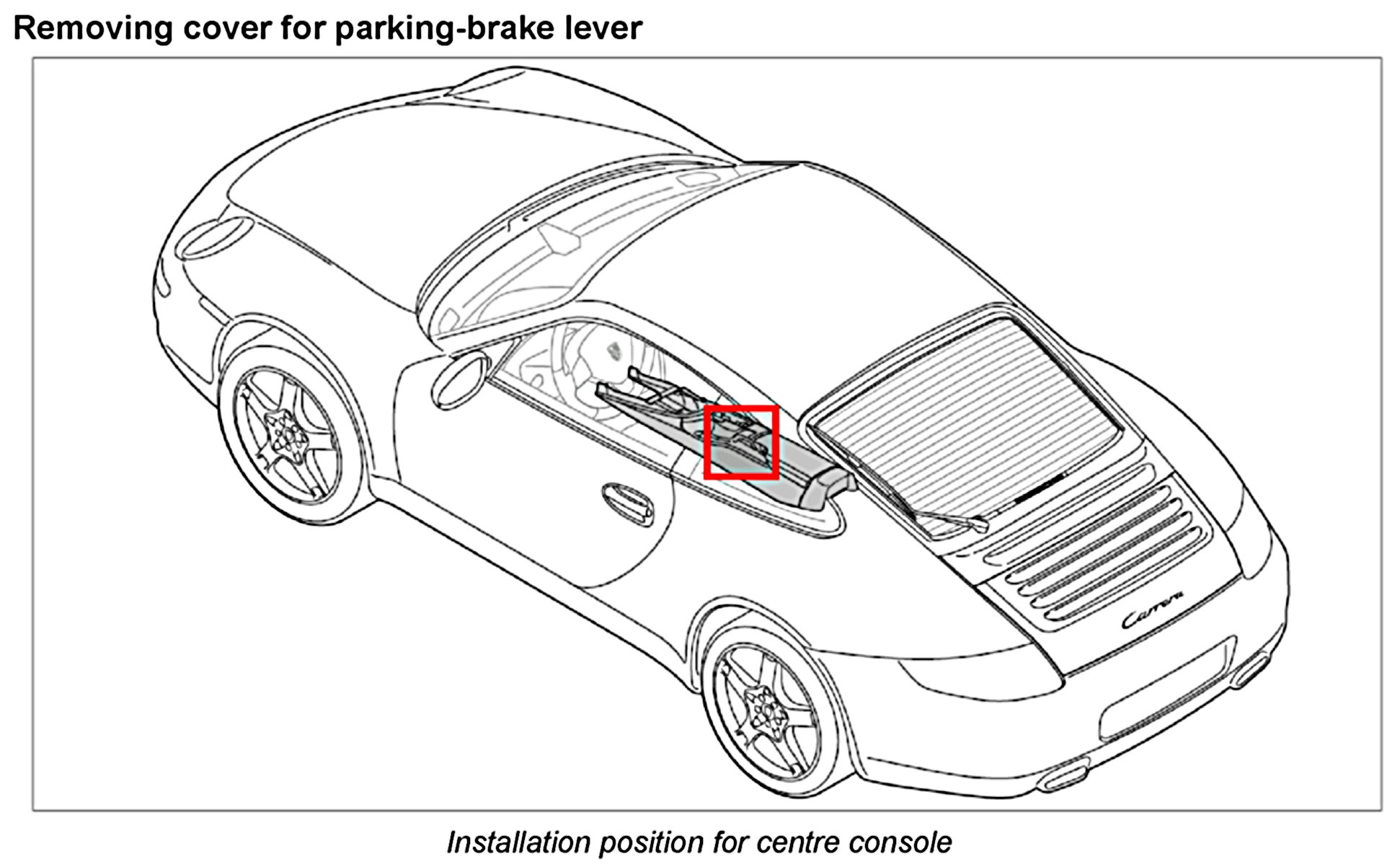 Removing cover for parking-brake lever

Carrera

Installation position for centre console