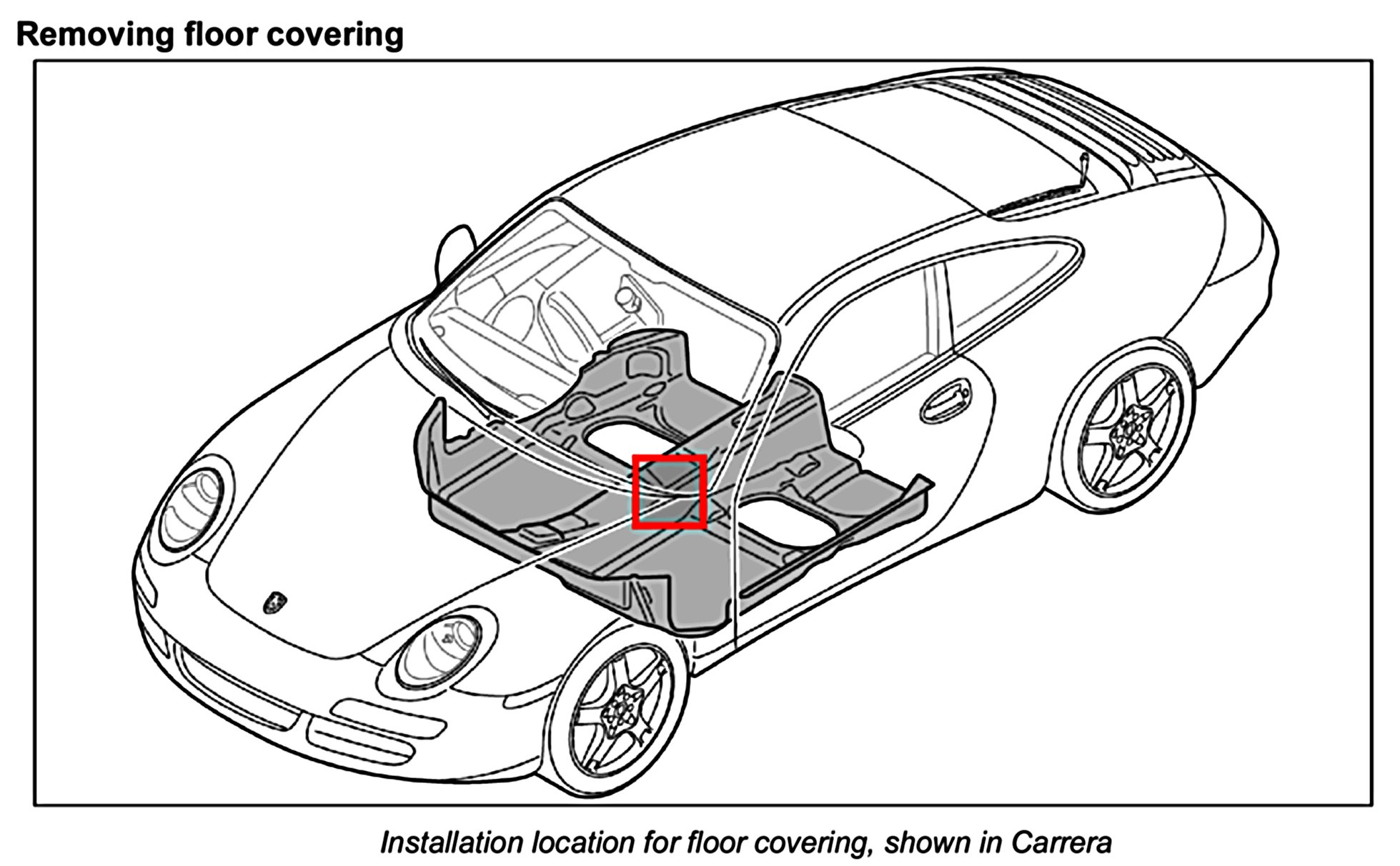 Removing floor covering

Installation location for floor covering, shown in Carrera